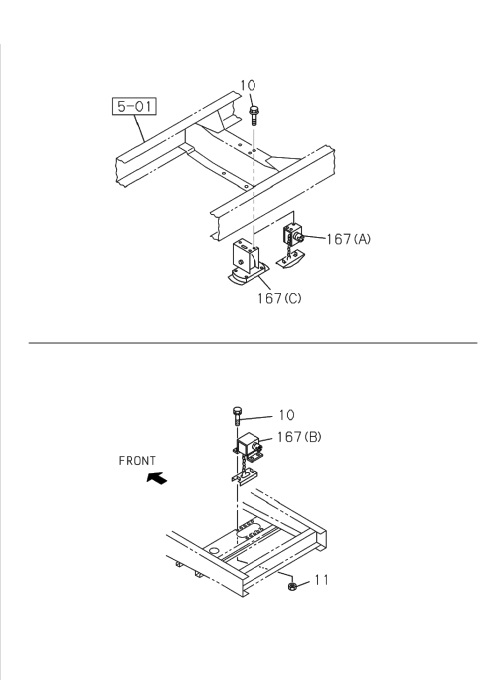 5-01

10

167(A)

167(C)

10

167(B)

FRONT

11